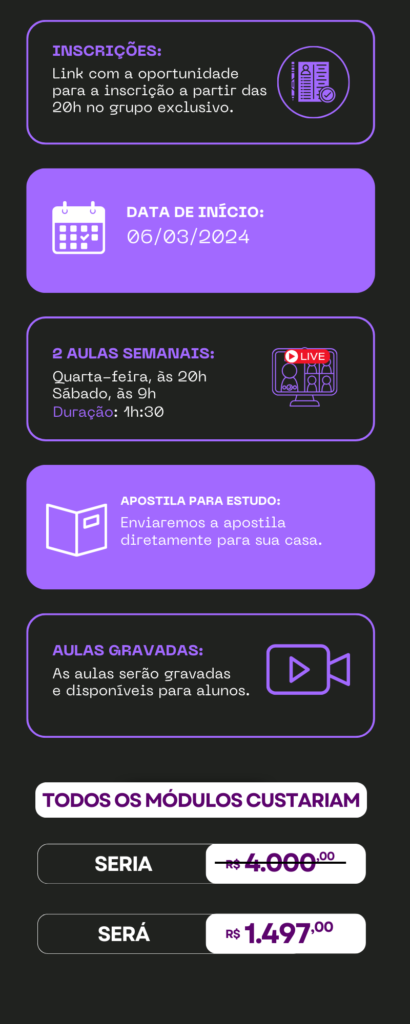 INSCRIÇÕES:
Link com a oportunidade para a inscrição a partir das 20h no grupo exclusivo.

DATA DE INÍCIO:
06/03/2024

2 AULAS SEMANAIS:
Quarta-feira, às 20h
Sábado, às 9h
Duração: 1h:30

LIVE

APOSTILA PARA ESTUDO:
Enviaremos a apostila diretamente para sua casa.

AULAS GRAVADAS:
As aulas serão gravadas e disponíveis para alunos.

TODOS OS MÓDULOS CUSTARIAM

SERIA R$ 4.000,00

SERÁ R$ 1.497,00